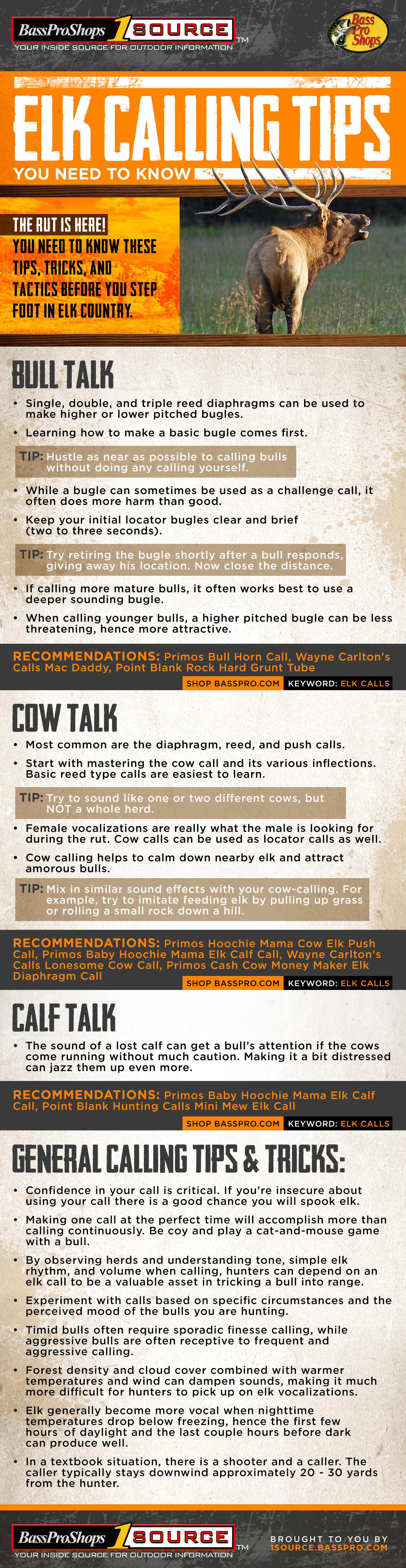 BassProShops 1 SOURCE ™
YOUR INSIDE SOURCE FOR OUTDOOR INFORMATION

Bass Pro Shops

ELK CALLING TIPS
YOU NEED TO KNOW

THE RUT IS HERE! YOU NEED TO KNOW THESE TIPS, TRICKS, AND TACTICS BEFORE YOU STEP FOOT IN ELK COUNTRY.

BULL TALK

• Single, double, and triple reed diaphragms can be used to make higher or lower pitched bugles.
• Learning how to make a basic bugle comes first.

TIP: Hustle as near as possible to calling bulls without doing any calling yourself.

• While a bugle can sometimes be used as a challenge call, it often does more harm than good.
• Keep your initial locator bugles clear and brief (two to three seconds).

TIP: Try retiring the bugle shortly after a bull responds, giving away his location. Now close the distance.

• If calling more mature bulls, it often works best to use a deeper sounding bugle.
• When calling younger bulls, a higher pitched bugle can be less threatening, hence more attractive.

RECOMMENDATIONS: Primos Bull Horn Call, Wayne Carlton's Calls Mac Daddy, Point Blank Rock Hard Grunt Tube
SHOP BASSPRO.COM KEYWORD: ELK CALLS

COW TALK

• Most common are the diaphragm, reed, and push calls.
• Start with mastering the cow call and its various inflections. Basic reed type calls are easiest to learn.

TIP: Try to sound like one or two different cows, but NOT a whole herd.

• Female vocalizations are really what the male is looking for during the rut. Cow calls can be used as locator calls as well.
• Cow calling helps to calm down nearby elk and attract amorous bulls.

TIP: Mix in similar sound effects with your cow-calling. For example, try to imitate feeding elk by pulling up grass or rolling a small rock down a hill.

RECOMMENDATIONS: Primos Hoochie Mama Cow Elk Push Call, Primos Baby Hoochie Mama Elk Calf Call, Wayne Carlton's Calls Lonesome Cow Call, Primos Cash Cow Money Maker Elk Diaphragm Call
SHOP BASSPRO.COM KEYWORD: ELK CALLS

CALF TALK

• The sound of a lost calf can get a bull's attention if the cows come running without much caution. Making it a bit distressed can jazz them up even more.

RECOMMENDATIONS: Primos Baby Hoochie Mama Elk Calf Call, Point Blank Hunting Calls Mini Mew Elk Call
SHOP BASSPRO.COM KEYWORD: ELK CALLS

GENERAL CALLING TIPS & TRICKS:

• Confidence in your call is critical. If you're insecure about using your call there is a good chance you will spook elk.
• Making one call at the perfect time will accomplish more than calling continuously. Be coy and play a cat-and-mouse game with a bull.
• By observing herds and understanding tone, simple elk rhythm, and volume when calling, hunters can depend on an elk call to be a valuable asset in tricking a bull into range.
• Experiment with calls based on specific circumstances and the perceived mood of the bulls you are hunting.
• Timid bulls often require sporadic finesse calling, while aggressive bulls are often receptive to frequent and aggressive calling.
• Forest density and cloud cover combined with warmer temperatures and wind can dampen sounds, making it much more difficult for hunters to pick up on elk vocalizations.
• Elk generally become more vocal when nighttime temperatures drop below freezing, hence the first few hours of daylight and the last couple hours before dark can produce well.
• In a textbook situation, there is a shooter and a caller. The caller typically stays downwind approximately 20 - 30 yards from the hunter.

BassProShops 1 SOURCE ™
YOUR INSIDE SOURCE FOR OUTDOOR INFORMATION
BROUGHT TO YOU BY 1SOURCE.BASSPRO.COM